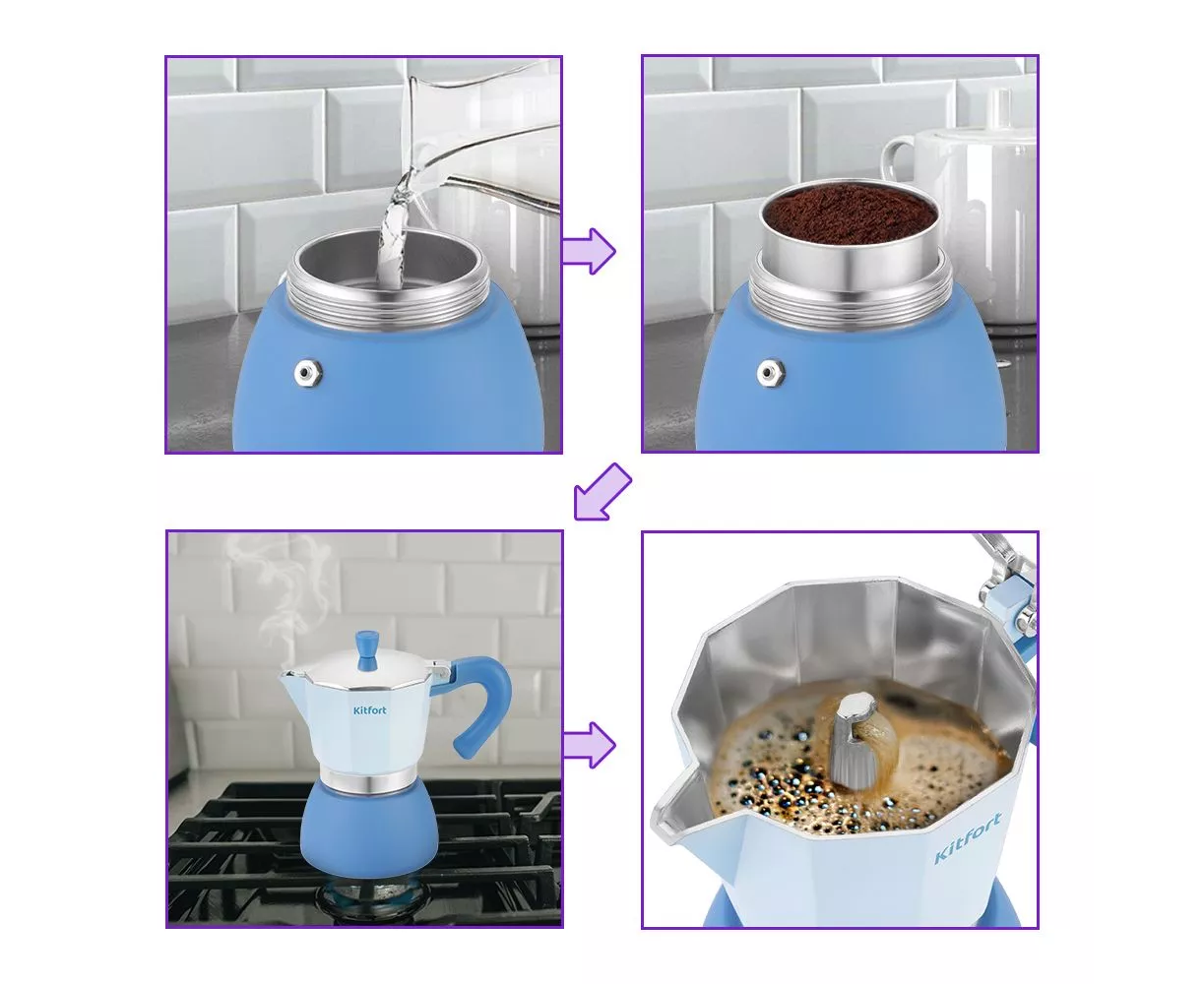 Kitfort

Kitfort